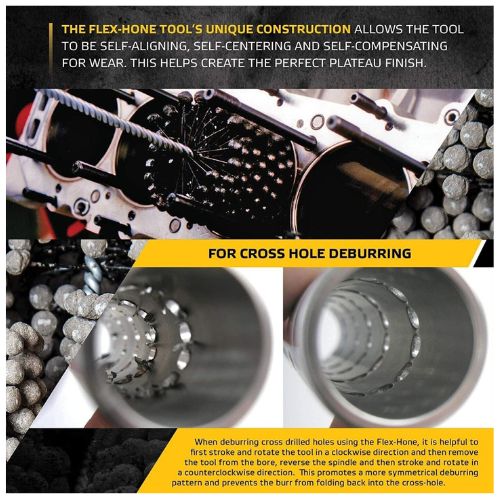 THE FLEX-HONE TOOL'S UNIQUE CONSTRUCTION ALLOWS THE TOOL TO BE SELF-ALIGNING, SELF-CENTERING AND SELF-COMPENSATING FOR WEAR. THIS HELPS CREATE THE PERFECT PLATEAU FINISH.

FOR CROSS HOLE DEBURRING

When deburring cross drilled holes using the Flex-Hone, it is helpful to first stroke and rotate the tool in a clockwise direction and then remove the tool from the bore, reverse the spindle and then stroke and rotate in a counterclockwise direction. This promotes a more symmetrical deburring pattern and prevents the burr from folding back into the cross-hole.