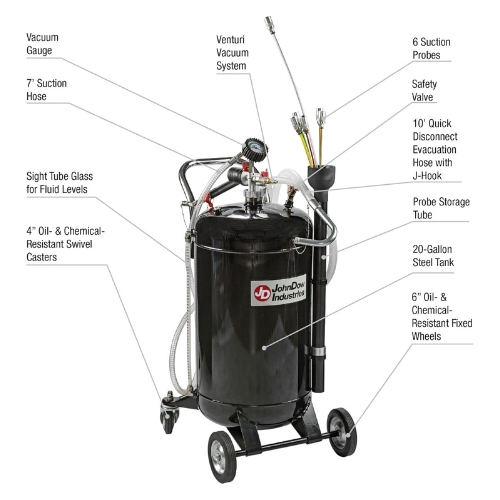 Vacuum Gauge

7' Suction Hose

Sight Tube Glass for Fluid Levels

4" Oil- & Chemical-Resistant Swivel Casters

Venturi Vacuum System

6 Suction Probes

Safety Valve

10' Quick Disconnect Evacuation Hose with J-Hook

Probe Storage Tube

20-Gallon Steel Tank

6" Oil- & Chemical-Resistant Fixed Wheels

JD JohnDow Industries