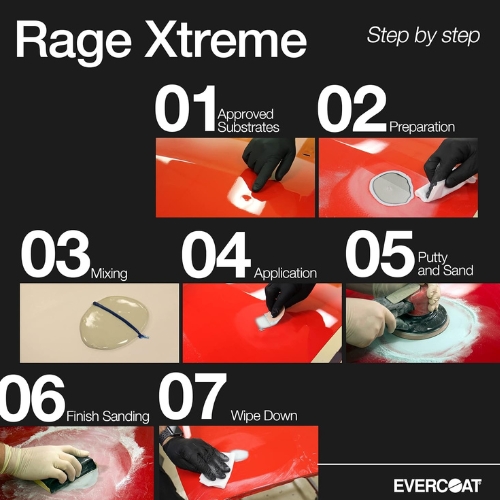 Rage Xtreme

Step by step

01 Approved Substrates

02 Preparation

03 Mixing

04 Application

05 Putty and Sand

06 Finish Sanding

07 Wipe Down

EVERCOAT