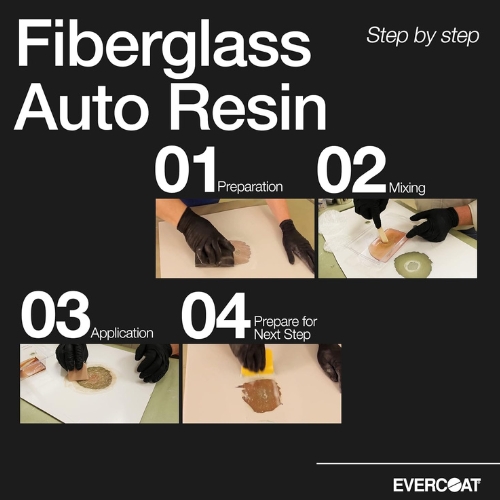 Fiberglass Auto Resin

Step by step

01 Preparation

02 Mixing

03 Application

04 Prepare for Next Step

EVERCOAT