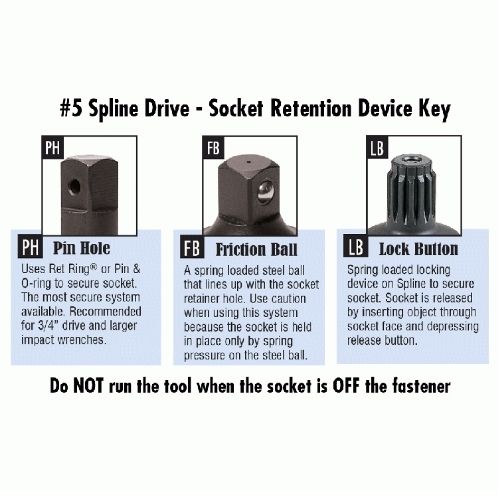 #5 Spline Drive - Socket Retention Device Key

PH

PH Pin Hole

Uses Ret Ring® or Pin & O-ring to secure socket. The most secure system available. Recommended for 3/4" drive and larger impact wrenches.

FB

FB Friction Ball

A spring loaded steel ball that lines up with the socket retainer hole. Use caution when using this system because the socket is held in place only by spring pressure on the steel ball.

LB

LB Lock Button

Spring loaded locking device on Spline to secure socket. Socket is released by inserting object through socket face and depressing release button.

Do NOT run the tool when the socket is OFF the fastener