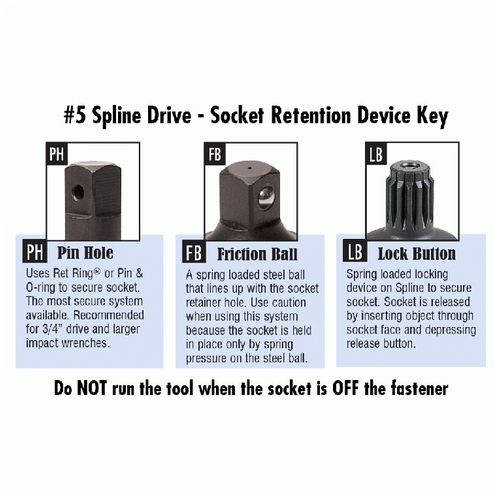 #5 Spline Drive - Socket Retention Device Key

PH

PH Pin Hole
Uses Ret Ring® or Pin & O-ring to secure socket. The most secure system available. Recommended for 3/4" drive and larger impact wrenches.

FB

FB Friction Ball
A spring loaded steel ball that lines up with the socket retainer hole. Use caution when using this system because the socket is held in place only by spring pressure on the steel ball.

LB

LB Lock Button
Spring loaded locking device on Spline to secure socket. Socket is released by inserting object through socket face and depressing release button.

Do NOT run the tool when the socket is OFF the fastener