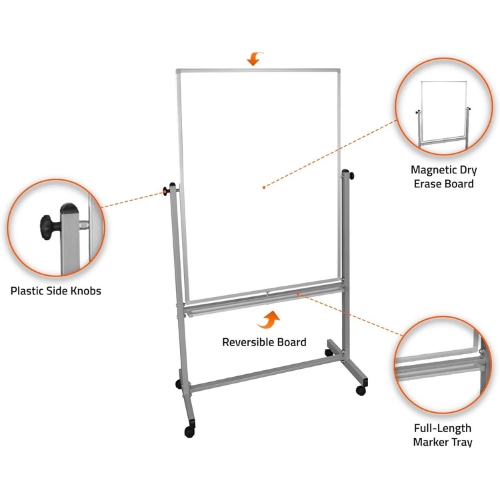 Magnetic Dry
Erase Board

Plastic Side Knobs

Reversible Board

Full-Length
Marker Tray