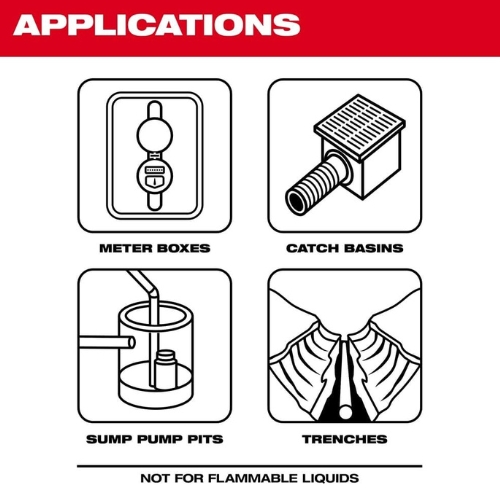 APPLICATIONS

METER BOXES

CATCH BASINS

SUMP PUMP PITS

TRENCHES

NOT FOR FLAMMABLE LIQUIDS