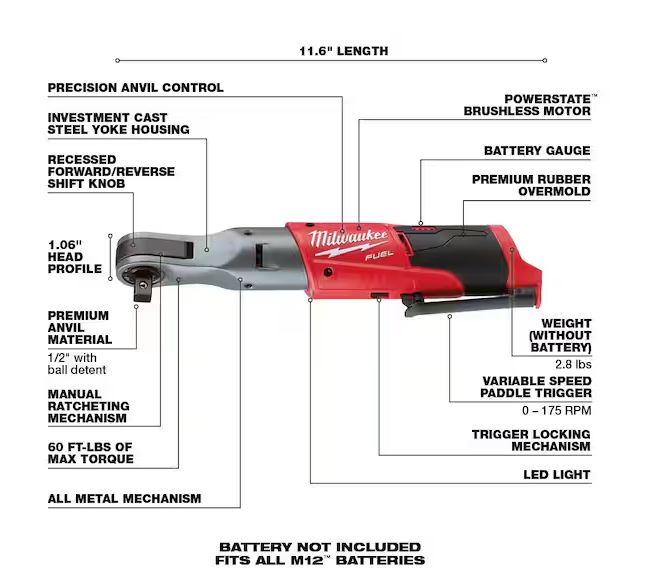 11.6" LENGTH

PRECISION ANVIL CONTROL

INVESTMENT CAST STEEL YOKE HOUSING

RECESSED FORWARD/REVERSE SHIFT KNOB

1.06" HEAD PROFILE

PREMIUM ANVIL MATERIAL
1/2" with ball detent

MANUAL RATCHETING MECHANISM

60 FT-LBS OF MAX TORQUE

ALL METAL MECHANISM

POWERSTATE™ BRUSHLESS MOTOR

BATTERY GAUGE

PREMIUM RUBBER OVERMOLD

Milwaukee FUEL

WEIGHT (WITHOUT BATTERY)
2.8 lbs

VARIABLE SPEED PADDLE TRIGGER
0 – 175 RPM

TRIGGER LOCKING MECHANISM

LED LIGHT

BATTERY NOT INCLUDED
FITS ALL M12™ BATTERIES