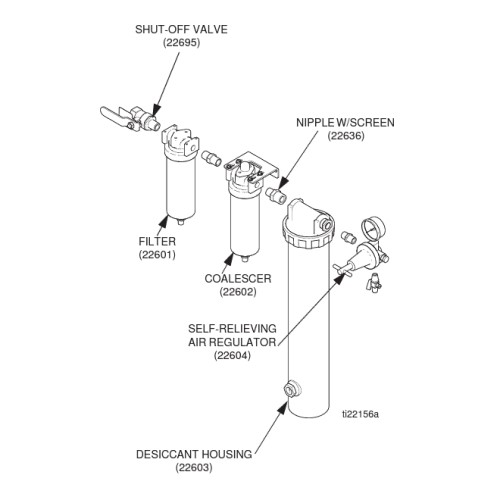 SHUT-OFF VALVE
(22695)

NIPPLE W/SCREEN
(22636)

FILTER
(22601)

COALESCER
(22602)

SELF-RELIEVING
AIR REGULATOR
(22604)

ti22156a

DESICCANT HOUSING
(22603)